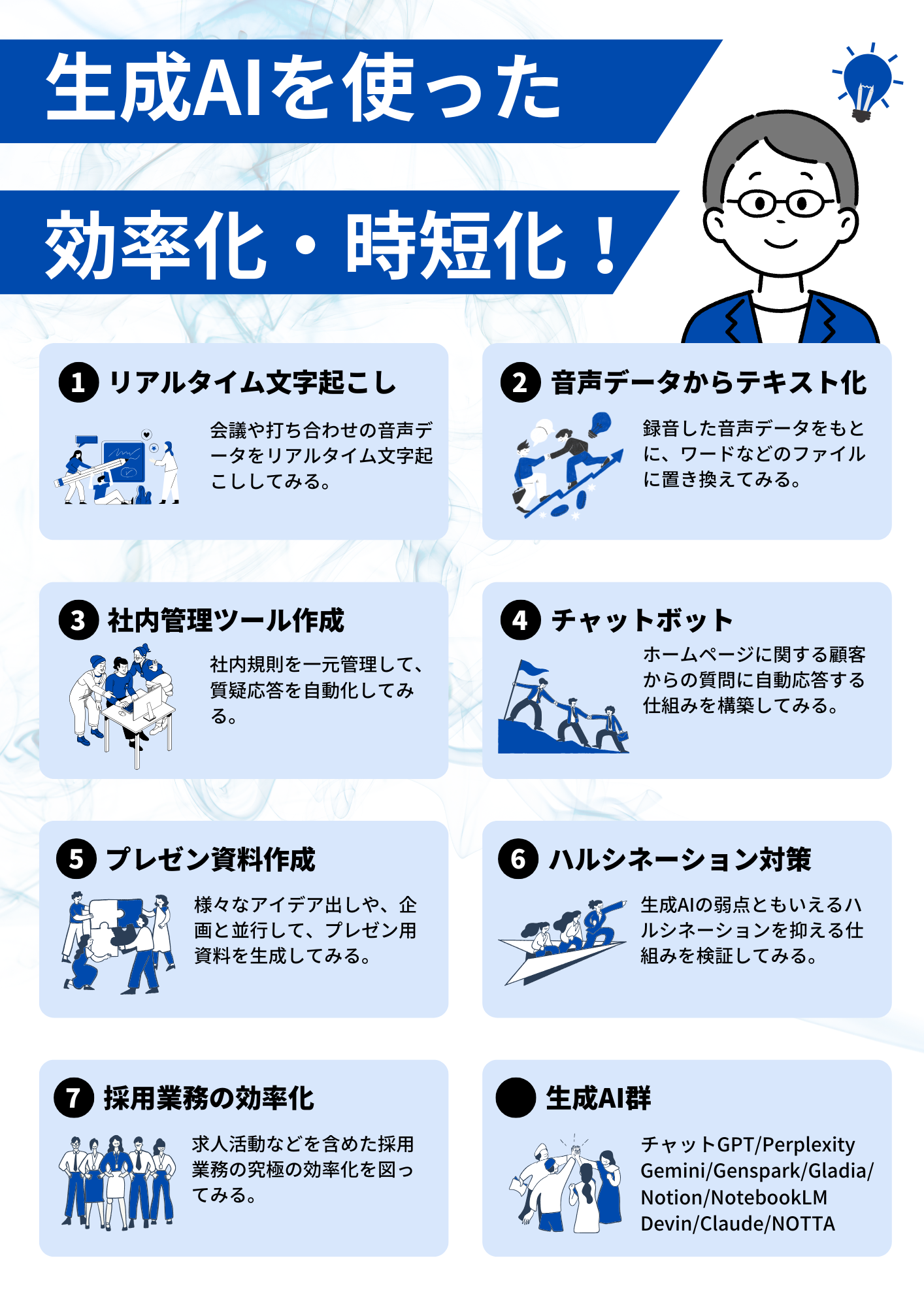 生成AIを使った

効率化・時短化！

1 リアルタイム文字起こし

会議や打ち合わせの音声データをリアルタイム文字起こししてみる。

2 音声データからテキスト化

録音した音声データをもとに、ワードなどのファイルに置き換えてみる。

3 社内管理ツール作成

社内規則を一元管理して、質疑応答を自動化してみる。

4 チャットボット

ホームページに関する顧客からの質問に自動応答する仕組みを構築してみる。

5 プレゼン資料作成

様々なアイデア出しや、企画と並行して、プレゼン用資料を生成してみる。

6 ハルシネーション対策

生成AIの弱点ともいえるハルシネーションを抑える仕組みを検証してみる。

7 採用業務の効率化

求人活動などを含めた採用業務の究極の効率化を図ってみる。

生成AI群

チャットGPT/Perplexity
Gemini/Genspark/Gladia/
Notion/NotebookLM
Devin/Claude/NOTTA